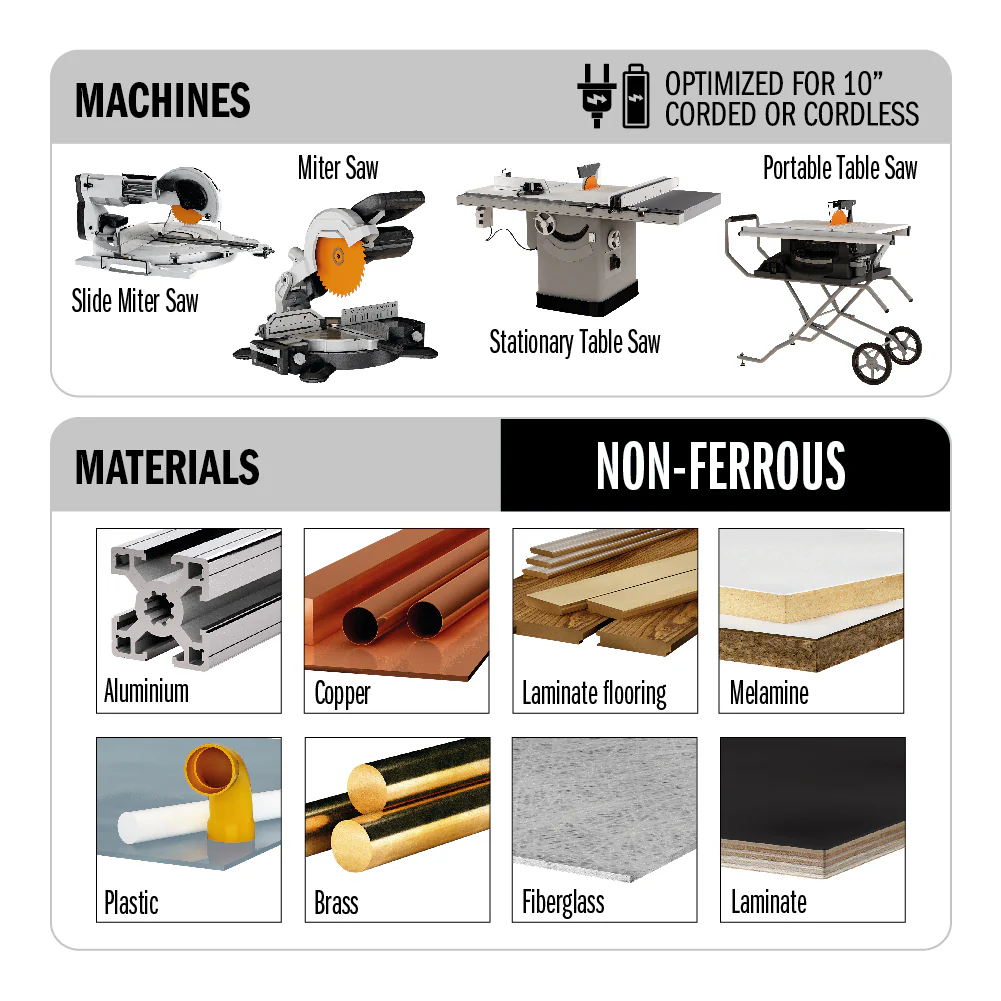 MACHINES

OPTIMIZED FOR 10”
CORDED OR CORDLESS

Slide Miter Saw

Miter Saw

Stationary Table Saw

Portable Table Saw

MATERIALS

NON-FERROUS

Aluminium

Copper

Laminate flooring

Melamine

Plastic

Brass

Fiberglass

Laminate